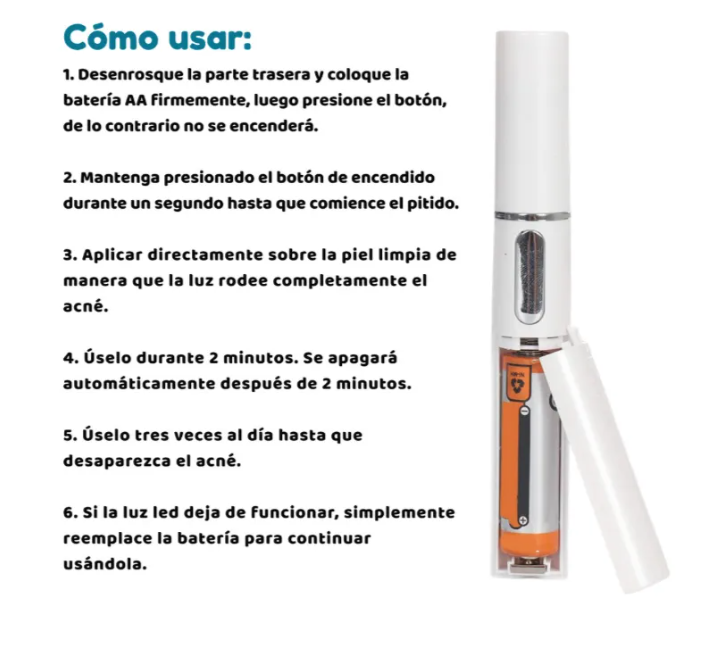 Cómo usar:

1. Desenrosque la parte trasera y coloque la batería AA firmemente, luego presione el botón, de lo contrario no se encenderá.

2. Mantenga presionado el botón de encendido durante un segundo hasta que comience el pitido.

3. Aplicar directamente sobre la piel limpia de manera que la luz rodee completamente el acné.

4. Úselo durante 2 minutos. Se apagará automáticamente después de 2 minutos.

5. Úselo tres veces al día hasta que desaparezca el acné.

6. Si la luz led deja de funcionar, simplemente reemplace la batería para continuar usándola.